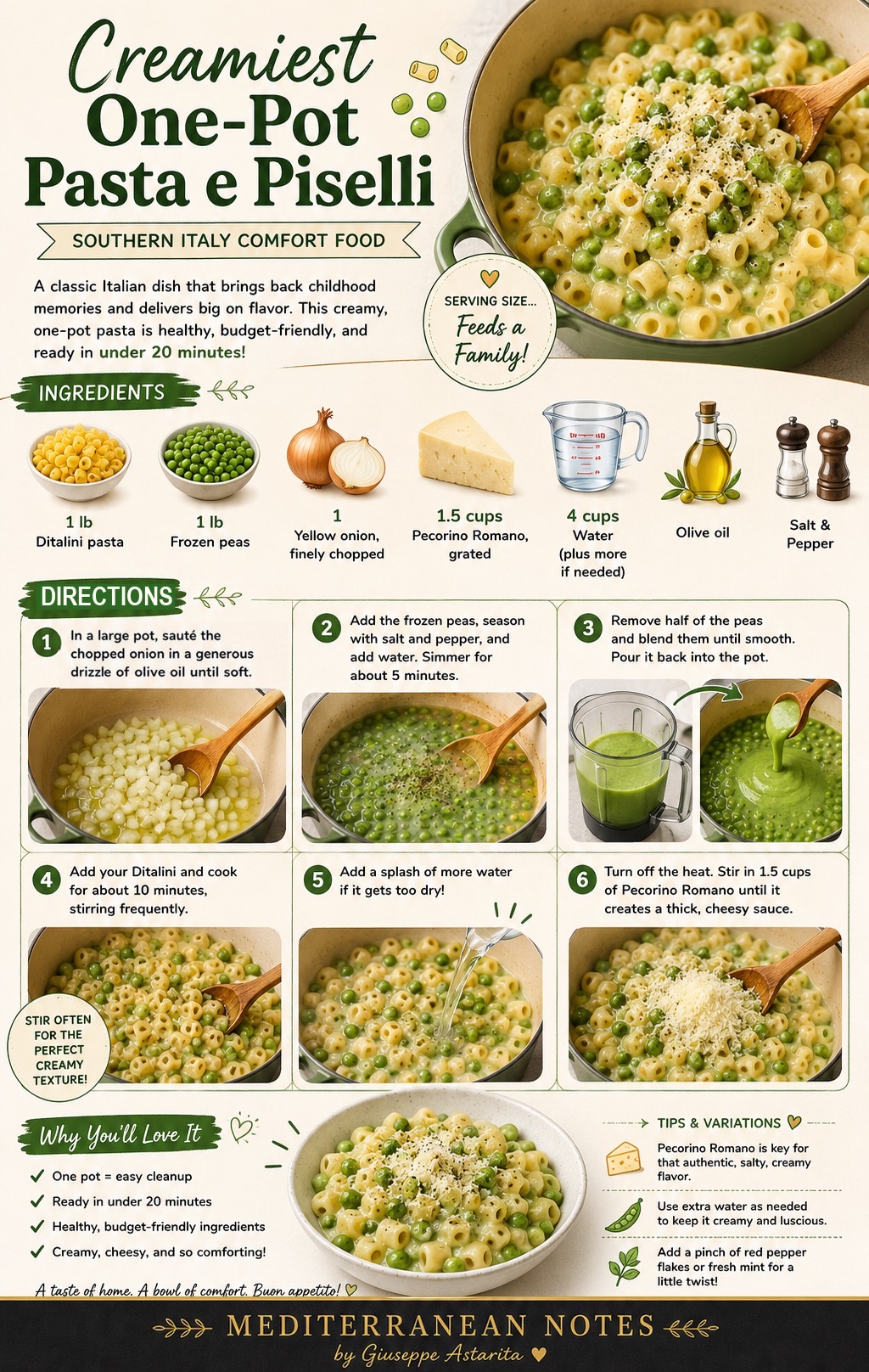 Creamiest
One-Pot
Pasta e Piselli

SOUTHERN ITALY COMFORT FOOD

A classic Italian dish that brings back childhood memories and delivers big on flavor. This creamy, one-pot pasta is healthy, budget-friendly, and ready in under 20 minutes!

SERVING SIZE...
Feeds a Family!

INGREDIENTS

1 lb
Ditalini pasta

1 lb
Frozen peas

1
Yellow onion, finely chopped

1.5 cups
Pecorino Romano, grated

4 cups
Water
(plus more if needed)

Olive oil

Salt & Pepper

DIRECTIONS

1 In a large pot, sauté the chopped onion in a generous drizzle of olive oil until soft.

2 Add the frozen peas, season with salt and pepper, and add water. Simmer for about 5 minutes.

3 Remove half of the peas and blend them until smooth. Pour it back into the pot.

4 Add your Ditalini and cook for about 10 minutes, stirring frequently.

STIR OFTEN FOR THE PERFECT CREAMY TEXTURE!

5 Add a splash of more water if it gets too dry!

6 Turn off the heat. Stir in 1.5 cups of Pecorino Romano until it creates a thick, cheesy sauce.

Why You'll Love It

✓ One pot = easy cleanup
✓ Ready in under 20 minutes
✓ Healthy, budget-friendly ingredients
✓ Creamy, cheesy, and so comforting!

A taste of home. A bowl of comfort. Buon appetito!

TIPS & VARIATIONS

Pecorino Romano is key for that authentic, salty, creamy flavor.

Use extra water as needed to keep it creamy and luscious.

Add a pinch of red pepper flakes or fresh mint for a little twist!

MEDITERRANEAN NOTES
by Giuseppe Astarita