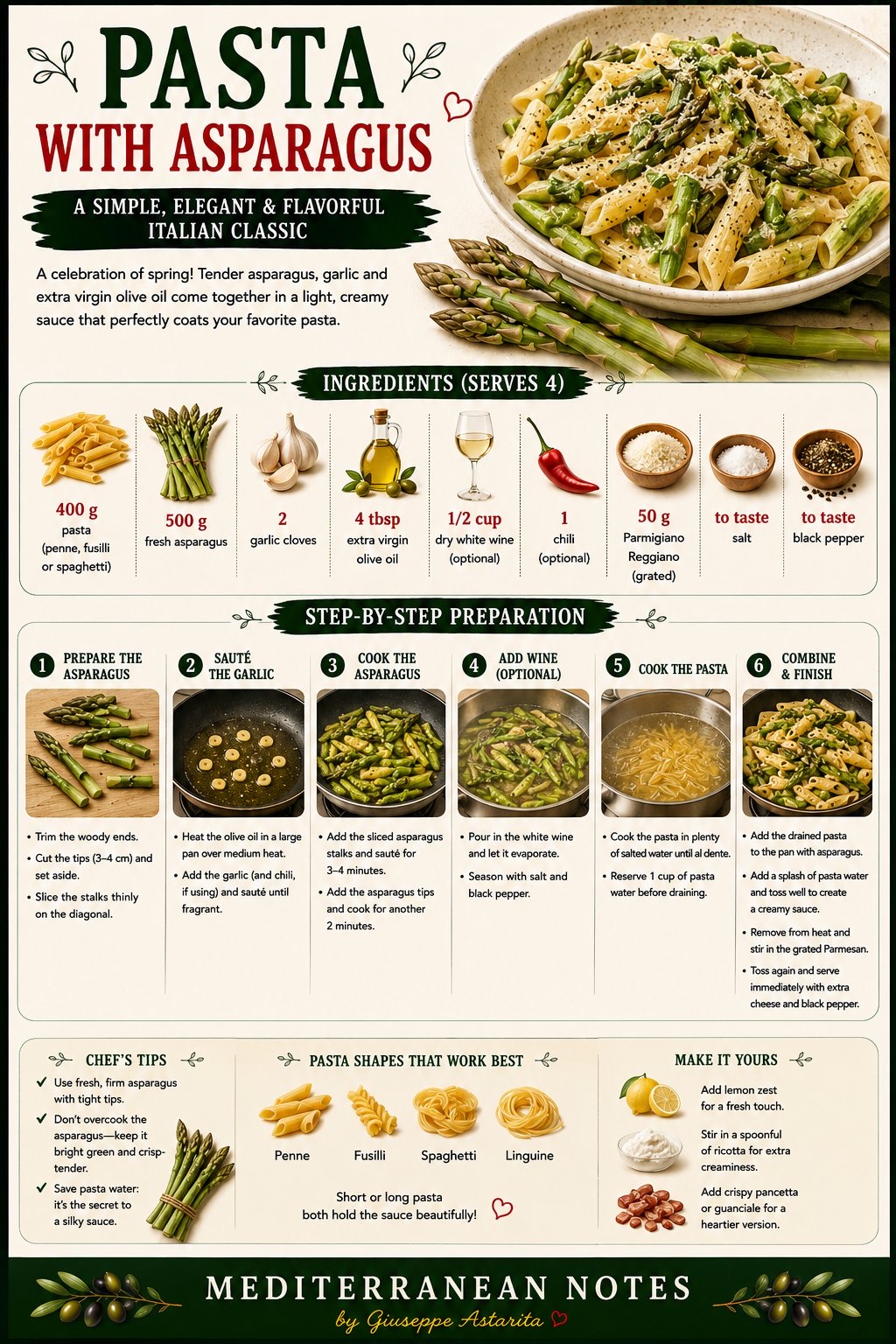 PASTA
WITH ASPARAGUS

A SIMPLE, ELEGANT & FLAVORFUL
ITALIAN CLASSIC

A celebration of spring! Tender asparagus, garlic and extra virgin olive oil come together in a light, creamy sauce that perfectly coats your favorite pasta.

INGREDIENTS (SERVES 4)

400 g
pasta
(penne, fusilli
or spaghetti)

500 g
fresh asparagus

2
garlic cloves

4 tbsp
extra virgin
olive oil

1/2 cup
dry white wine
(optional)

1
chili
(optional)

50 g
Parmigiano
Reggiano
(grated)

to taste
salt

to taste
black pepper

STEP-BY-STEP PREPARATION

1 PREPARE THE ASPARAGUS
• Trim the woody ends.
• Cut the tips (3–4 cm) and set aside.
• Slice the stalks thinly on the diagonal.

2 SAUTÉ THE GARLIC
• Heat the olive oil in a large pan over medium heat.
• Add the garlic (and chili, if using) and sauté until fragrant.

3 COOK THE ASPARAGUS
• Add the sliced asparagus stalks and sauté for 3–4 minutes.
• Add the asparagus tips and cook for another 2 minutes.

4 ADD WINE (OPTIONAL)
• Pour in the white wine and let it evaporate.
• Season with salt and black pepper.

5 COOK THE PASTA
• Cook the pasta in plenty of salted water until al dente.
• Reserve 1 cup of pasta water before draining.

6 COMBINE & FINISH
• Add the drained pasta to the pan with asparagus.
• Add a splash of pasta water and toss well to create a creamy sauce.
• Remove from heat and stir in the grated Parmesan.
• Toss again and serve immediately with extra cheese and black pepper.

CHEF'S TIPS
✓ Use fresh, firm asparagus with tight tips.
✓ Don't overcook the asparagus—keep it bright green and crisp-tender.
✓ Save pasta water: it's the secret to a silky sauce.

PASTA SHAPES THAT WORK BEST
Penne
Fusilli
Spaghetti
Linguine

Short or long pasta
both hold the sauce beautifully!

MAKE IT YOURS
Add lemon zest for a fresh touch.
Stir in a spoonful of ricotta for extra creaminess.
Add crispy pancetta or guanciale for a heartier version.

MEDITERRANEAN NOTES
by Giuseppe Astarita