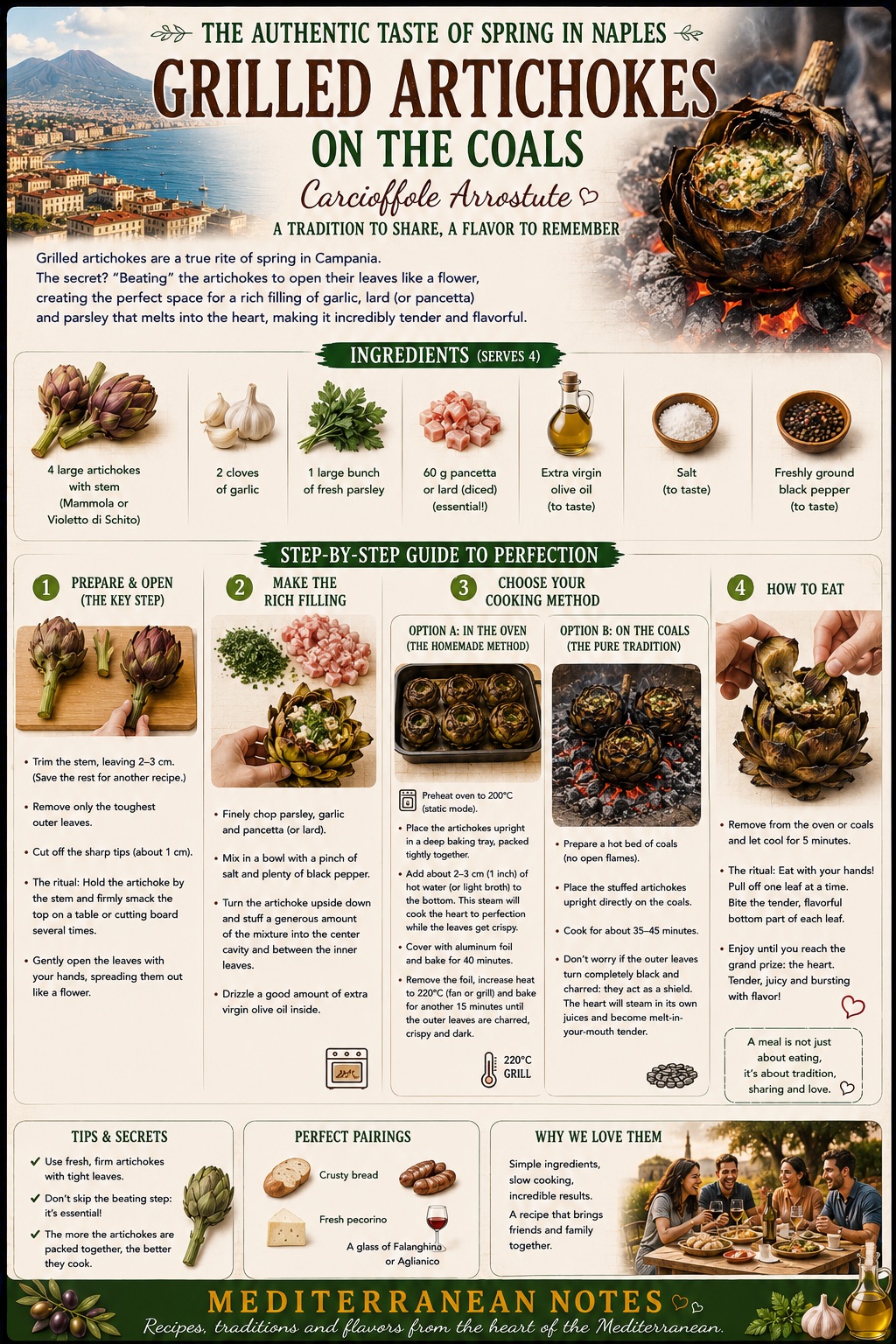 THE AUTHENTIC TASTE OF SPRING IN NAPLES

GRILLED ARTICHOKES ON THE COALS

Carcioffole Arrostute

A TRADITION TO SHARE, A FLAVOR TO REMEMBER

Grilled artichokes are a true rite of spring in Campania. The secret? "Beating" the artichokes to open their leaves like a flower, creating the perfect space for a rich filling of garlic, lard (or pancetta) and parsley that melts into the heart, making it incredibly tender and flavorful.

INGREDIENTS (SERVES 4)

4 large artichokes with stem (Mammola or Violetto di Schito)

2 cloves of garlic

1 large bunch of fresh parsley

60 g pancetta or lard (diced) (essential!)

Extra virgin olive oil (to taste)

Salt (to taste)

Freshly ground black pepper (to taste)

STEP-BY-STEP GUIDE TO PERFECTION

1 PREPARE & OPEN (THE KEY STEP)

• Trim the stem, leaving 2–3 cm. (Save the rest for another recipe.)
• Remove only the toughest outer leaves.
• Cut off the sharp tips (about 1 cm).
• The ritual: Hold the artichoke by the stem and firmly smack the top on a table or cutting board several times.
• Gently open the leaves with your hands, spreading them out like a flower.

2 MAKE THE RICH FILLING

• Finely chop parsley, garlic and pancetta (or lard).
• Mix in a bowl with a pinch of salt and plenty of black pepper.
• Turn the artichoke upside down and stuff a generous amount of the mixture into the center cavity and between the inner leaves.
• Drizzle a good amount of extra virgin olive oil inside.

3 CHOOSE YOUR COOKING METHOD

OPTION A: IN THE OVEN (THE HOMEMADE METHOD)

Preheat oven to 200°C (static mode).
• Place the artichokes upright in a deep baking tray, packed tightly together.
• Add about 2–3 cm (1 inch) of hot water (or light broth) to the bottom. This steam will cook the heart to perfection while the leaves get crispy.
• Cover with aluminum foil and bake for 40 minutes.
• Remove the foil, increase heat to 220°C (fan or grill) and bake for another 15 minutes until the outer leaves are charred, crispy and dark.

220°C GRILL

OPTION B: ON THE COALS (THE PURE TRADITION)

• Prepare a hot bed of coals (no open flames).
• Place the stuffed artichokes upright directly on the coals.
• Cook for about 35–45 minutes.
• Don't worry if the outer leaves turn completely black and charred: they act as a shield. The heart will steam in its own juices and become melt-in-your-mouth tender.

4 HOW TO EAT

• Remove from the oven or coals and let cool for 5 minutes.
• The ritual: Eat with your hands! Pull off one leaf at a time. Bite the tender, flavorful bottom part of each leaf.
• Enjoy until you reach the grand prize: the heart. Tender, juicy and bursting with flavor!

A meal is not just about eating, it's about tradition, sharing and love.

TIPS & SECRETS

✔ Use fresh, firm artichokes with tight leaves.
✔ Don't skip the beating step: it's essential!
✔ The more the artichokes are packed together, the better they cook.

PERFECT PAIRINGS

Crusty bread

Fresh pecorino

A glass of Falanghina or Aglianico

WHY WE LOVE THEM

Simple ingredients, slow cooking, incredible results.

A recipe that brings friends and family together.

MEDITERRANEAN NOTES

Recipes, traditions and flavors from the heart of the Mediterranean.