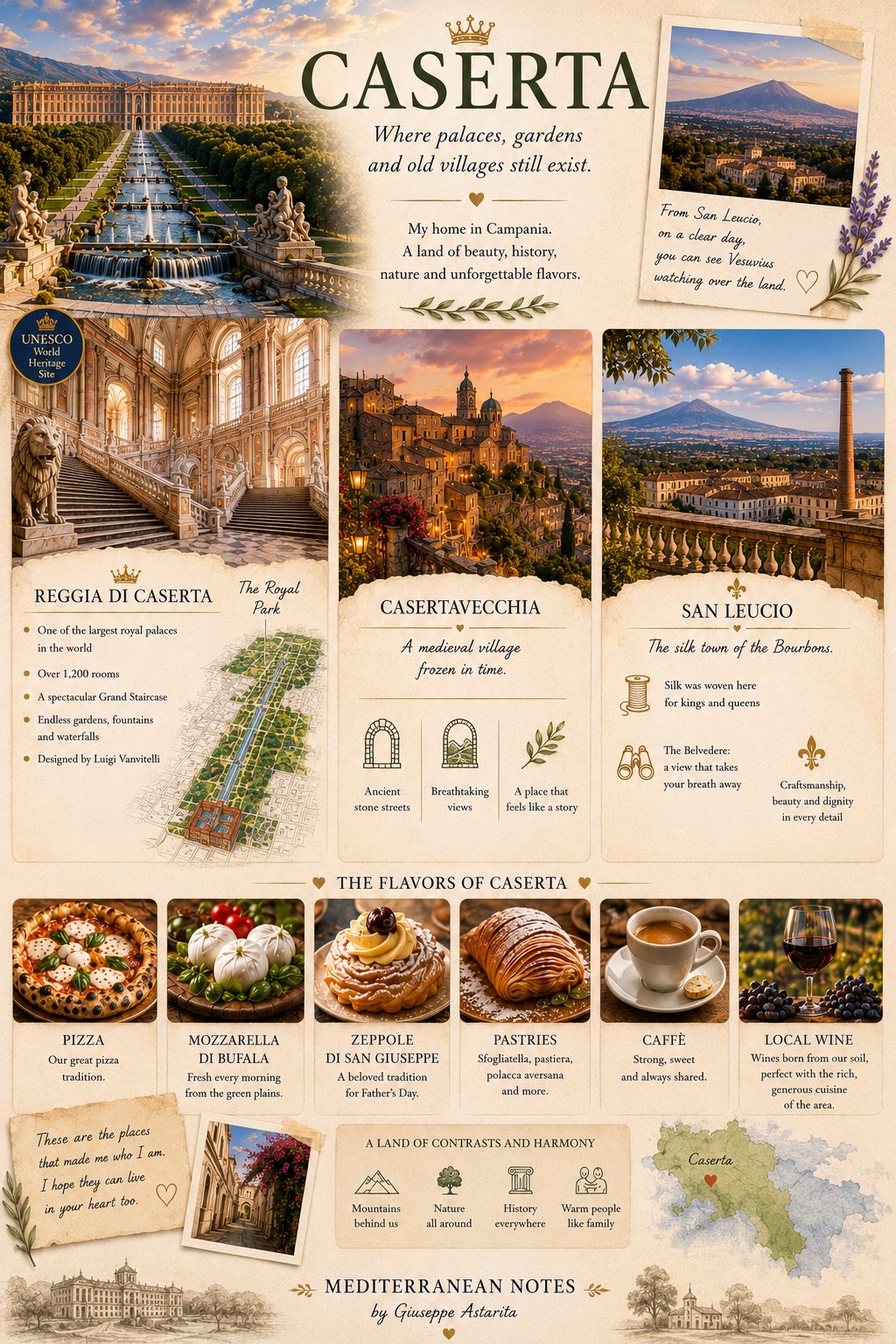 CASERTA

Where palaces, gardens and old villages still exist.

My home in Campania.
A land of beauty, history,
nature and unforgettable flavors.

From San Leucio,
on a clear day,
you can see Vesuvius
watching over the land.

UNESCO
World
Heritage
Site

REGGIA DI CASERTA

• One of the largest royal palaces in the world
• Over 1,200 rooms
• A spectacular Grand Staircase
• Endless gardens, fountains and waterfalls
• Designed by Luigi Vanvitelli

The Royal Park

CASERTAVECCHIA

A medieval village frozen in time.

Ancient stone streets

Breathtaking views

A place that feels like a story

SAN LEUCIO

The silk town of the Bourbons.

Silk was woven here for kings and queens

The Belvedere: a view that takes your breath away

Craftsmanship, beauty and dignity in every detail

THE FLAVORS OF CASERTA

PIZZA
Our great pizza tradition.

MOZZARELLA DI BUFALA
Fresh every morning from the green plains.

ZEPPOLE DI SAN GIUSEPPE
A beloved tradition for Father's Day.

PASTRIES
Sfogliatella, pastiera, polacca aversana and more.

CAFFÈ
Strong, sweet and always shared.

LOCAL WINE
Wines born from our soil, perfect with the rich, generous cuisine of the area.

These are the places that made me who I am. I hope they can live in your heart too.

A LAND OF CONTRASTS AND HARMONY

Mountains behind us

Nature all around

History everywhere

Warm people like family

Caserta

MEDITERRANEAN NOTES
by Giuseppe Astarita